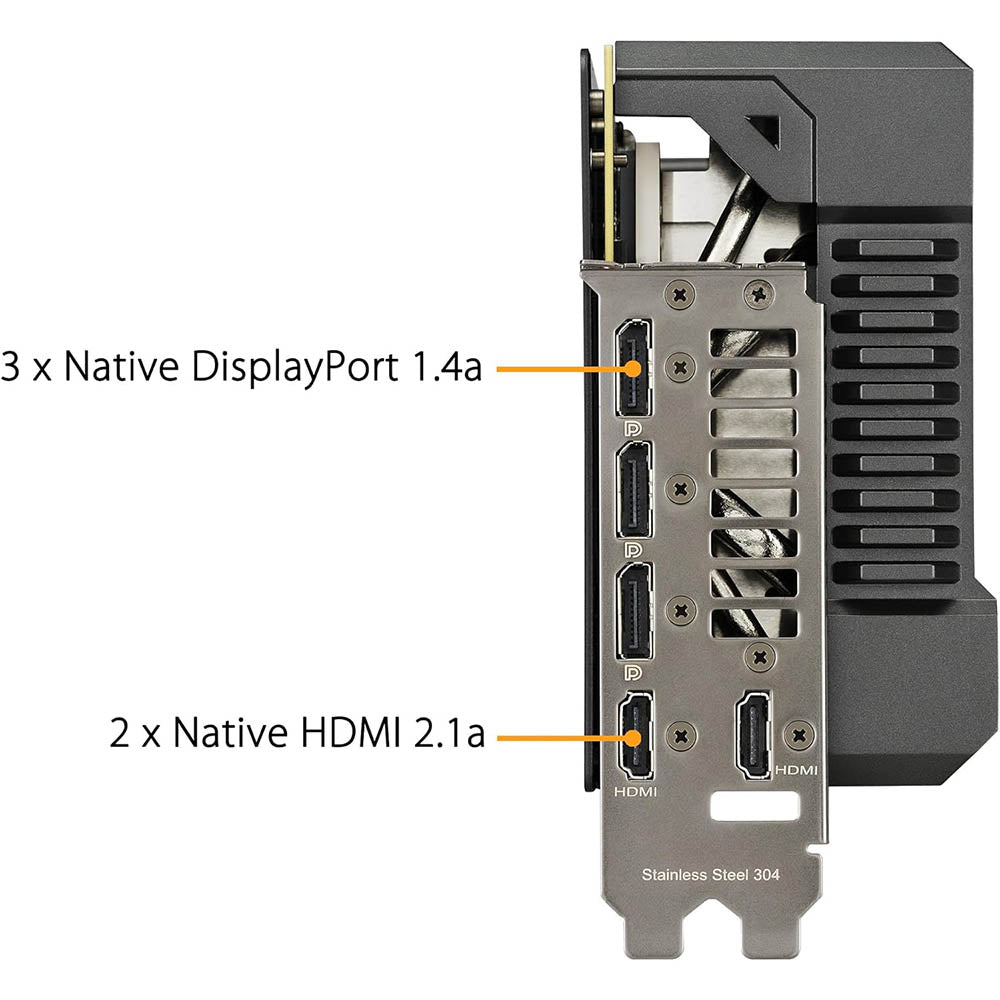 3 x Native DisplayPort 1.4a

2 x Native HDMI 2.1a

HDMI

HDMI

Stainless Steel 304